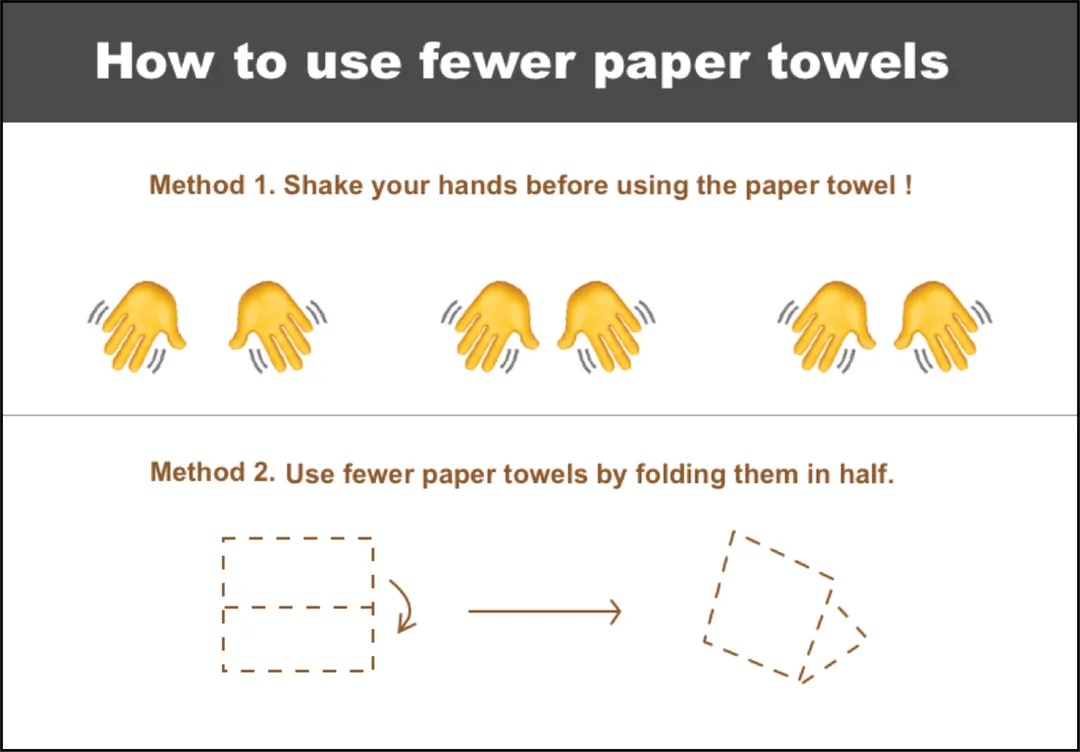 How to use fewer paper towels

Method 1. Shake your hands before using the paper towel !

Method 2. Use fewer paper towels by folding them in half.